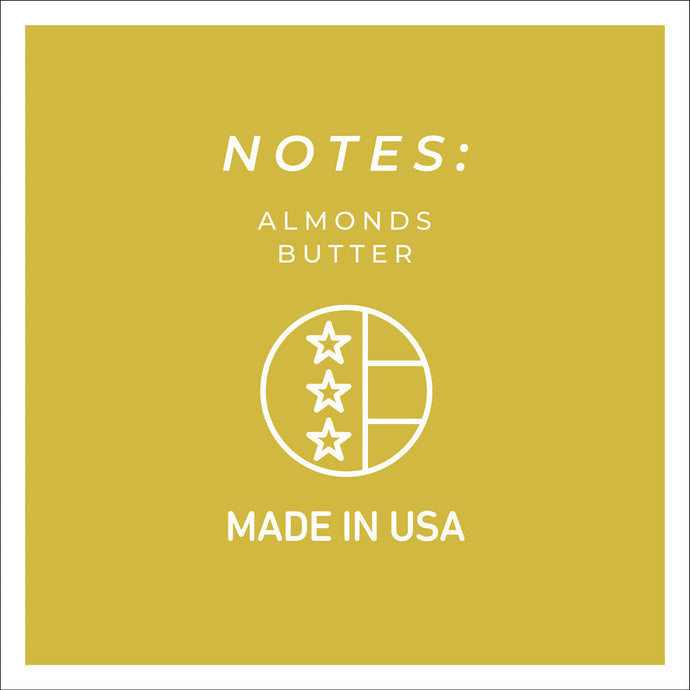 NOTES:

ALMONDS
BUTTER

MADE IN USA