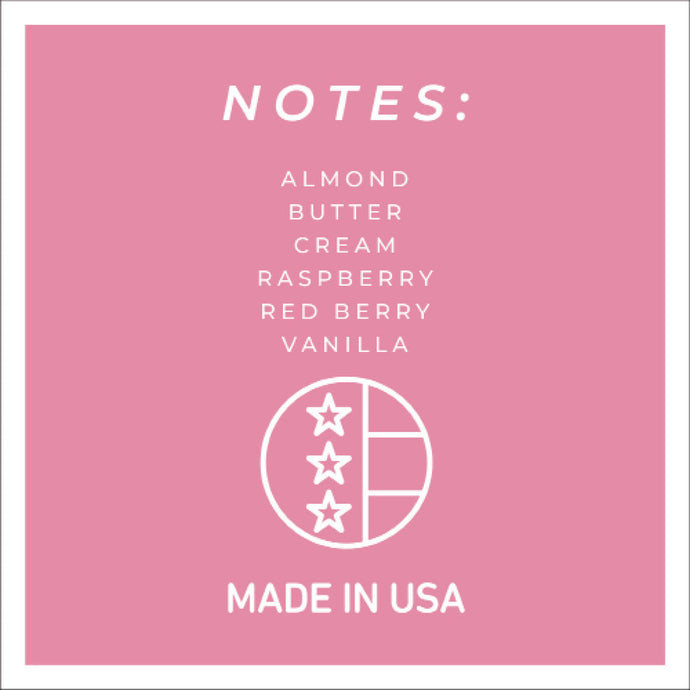 NOTES:

ALMOND
BUTTER
CREAM
RASPBERRY
RED BERRY
VANILLA

MADE IN USA