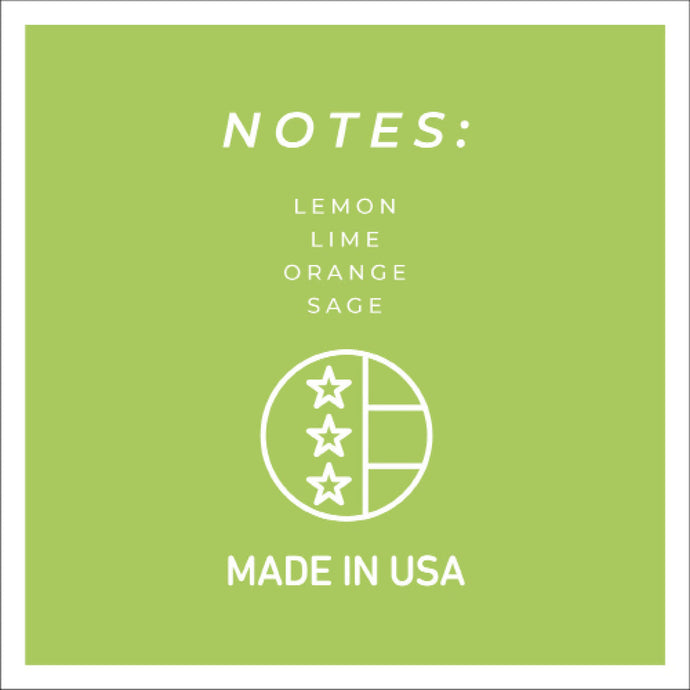 NOTES:

LEMON
LIME
ORANGE
SAGE

MADE IN USA