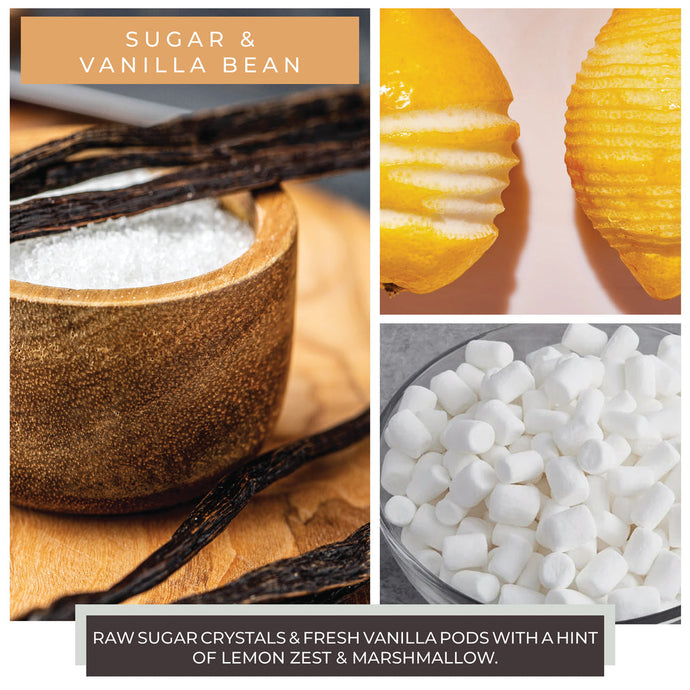 SUGAR &
VANILLA BEAN

RAW SUGAR CRYSTALS & FRESH VANILLA PODS WITH A HINT OF LEMON ZEST & MARSHMALLOW.