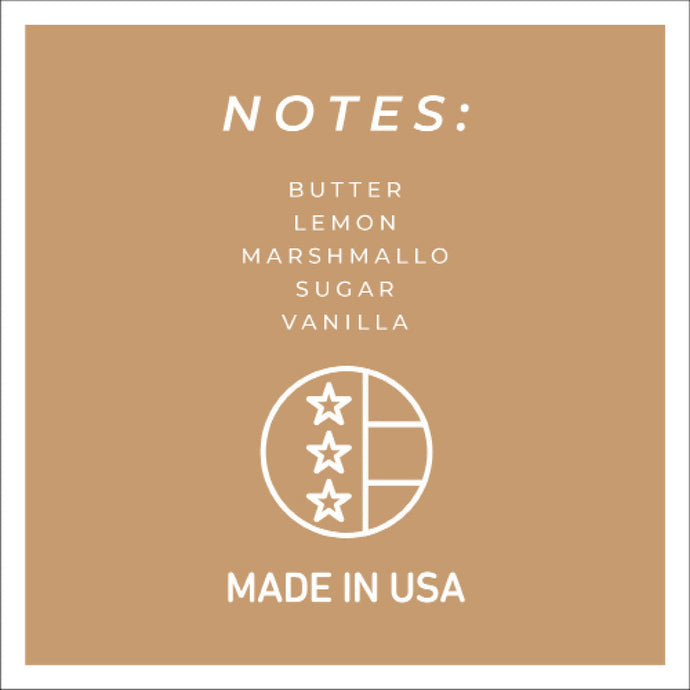 NOTES:

BUTTER
LEMON
MARSHMALLO
SUGAR
VANILLA

MADE IN USA